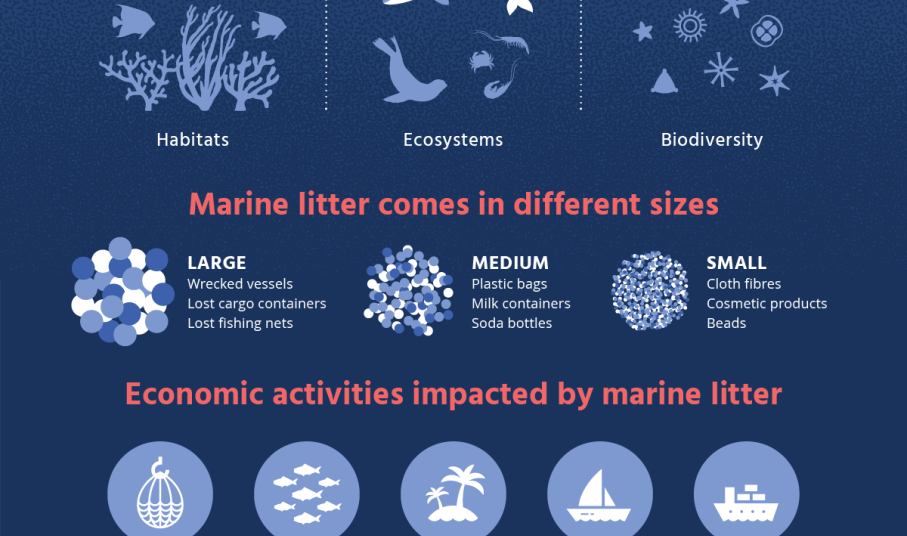 Habitats

Ecosystems

Biodiversity

Marine litter comes in different sizes

LARGE
Wrecked vessels
Lost cargo containers
Lost fishing nets

MEDIUM
Plastic bags
Milk containers
Soda bottles

SMALL
Cloth fibres
Cosmetic products
Beads

Economic activities impacted by marine litter